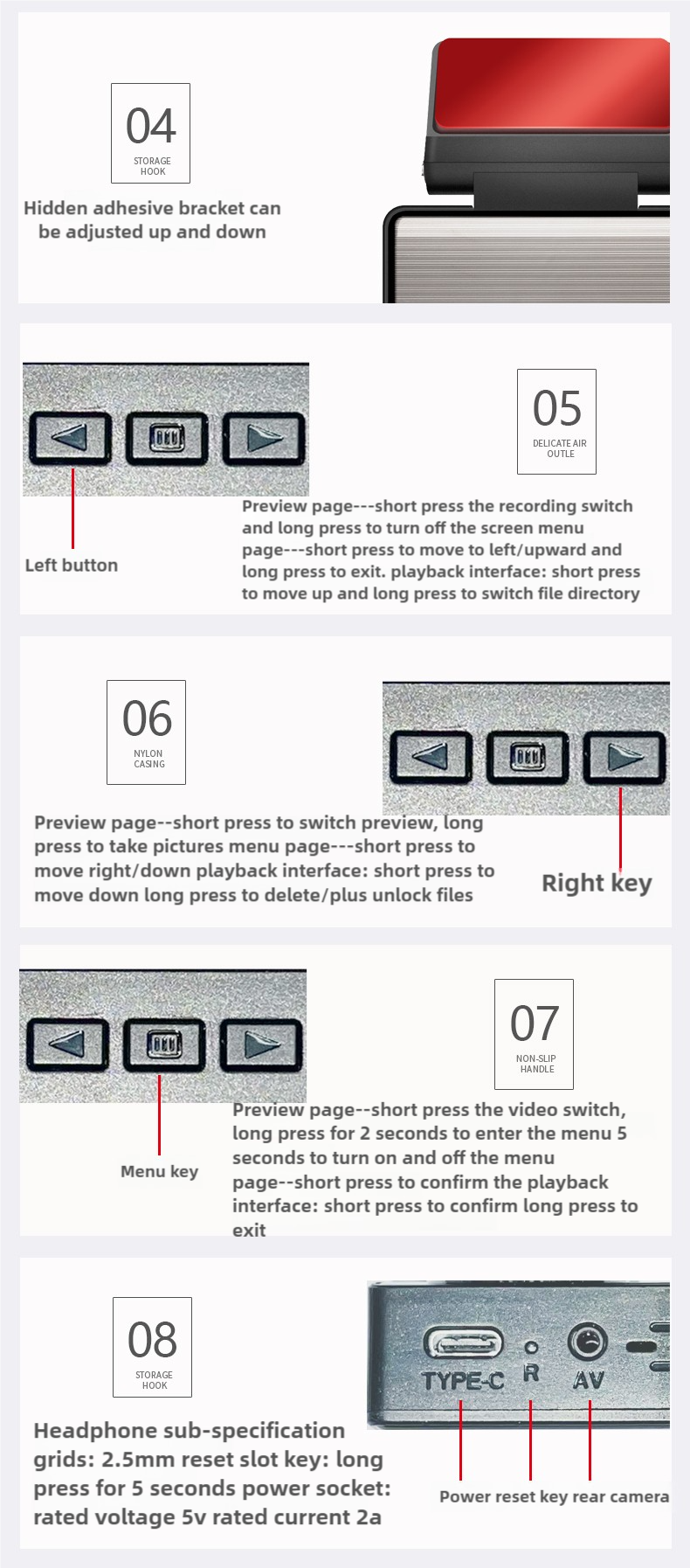 04
STORAGE HOOK

Hidden adhesive bracket can be adjusted up and down

05
DELICATE AIR OUTLE

Left button

Preview page---short press the recording switch and long press to turn off the screen menu page---short press to move to left/upward and long press to exit. playback interface: short press to move up and long press to switch file directory

06
NYLON CASING

Preview page--short press to switch preview, long press to take pictures menu page---short press to move right/down playback interface: short press to move down long press to delete/plus unlock files

Right key

07
NON-SLIP HANDLE

Menu key

Preview page--short press the video switch, long press for 2 seconds to enter the menu 5 seconds to turn on and off the menu page--short press to confirm the playback interface: short press to confirm long press to exit

08
STORAGE HOOK

TYPE-C R AV

Headphone sub-specification grids: 2.5mm reset slot key: long press for 5 seconds power socket: rated voltage 5v rated current 2a

Power reset key rear camera